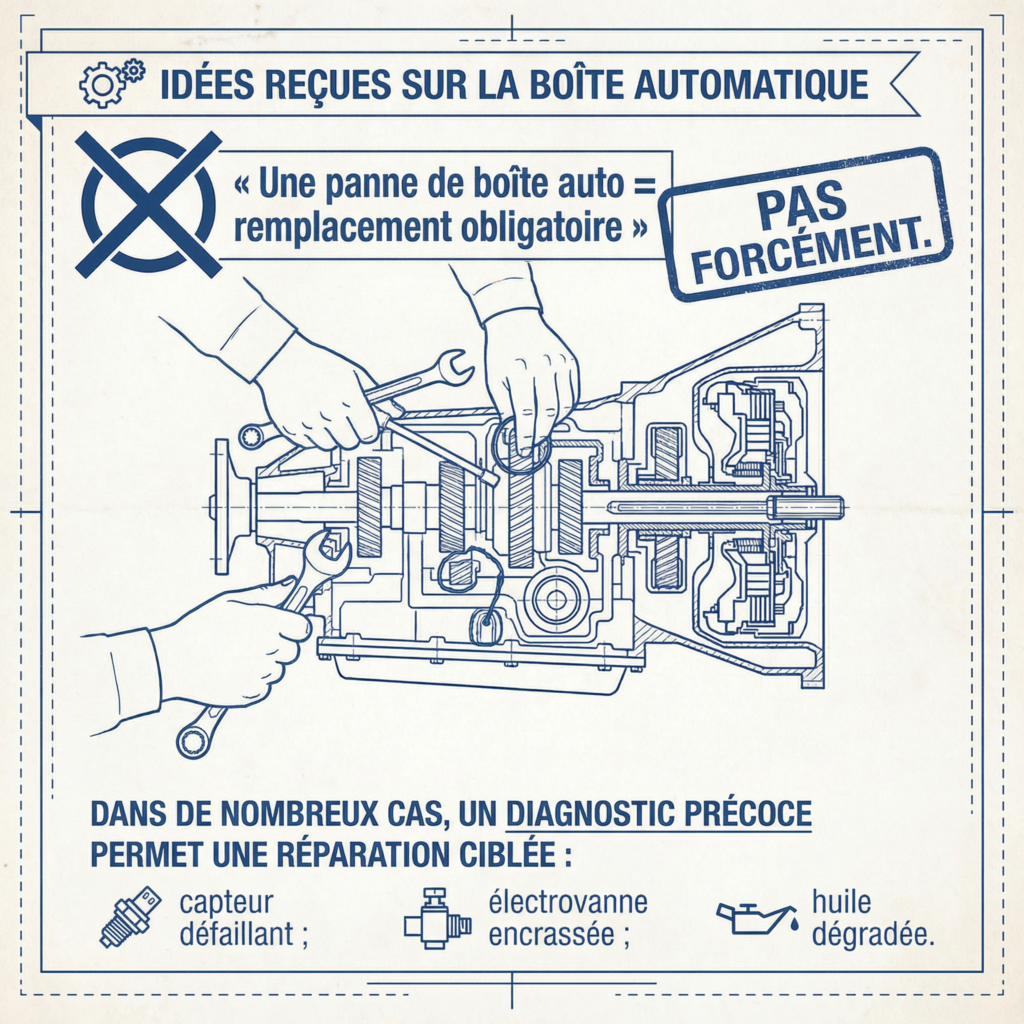 IDÉES REÇUES SUR LA BOÎTE AUTOMATIQUE

« Une panne de boîte auto = remplacement obligatoire »

PAS FORCÉMENT.

DANS DE NOMBREUX CAS, UN DIAGNOSTIC PRÉCOCE PERMET UNE RÉPARATION CIBLÉE :

capteur défaillant ;

électrovanne encrassée ;

huile dégradée.