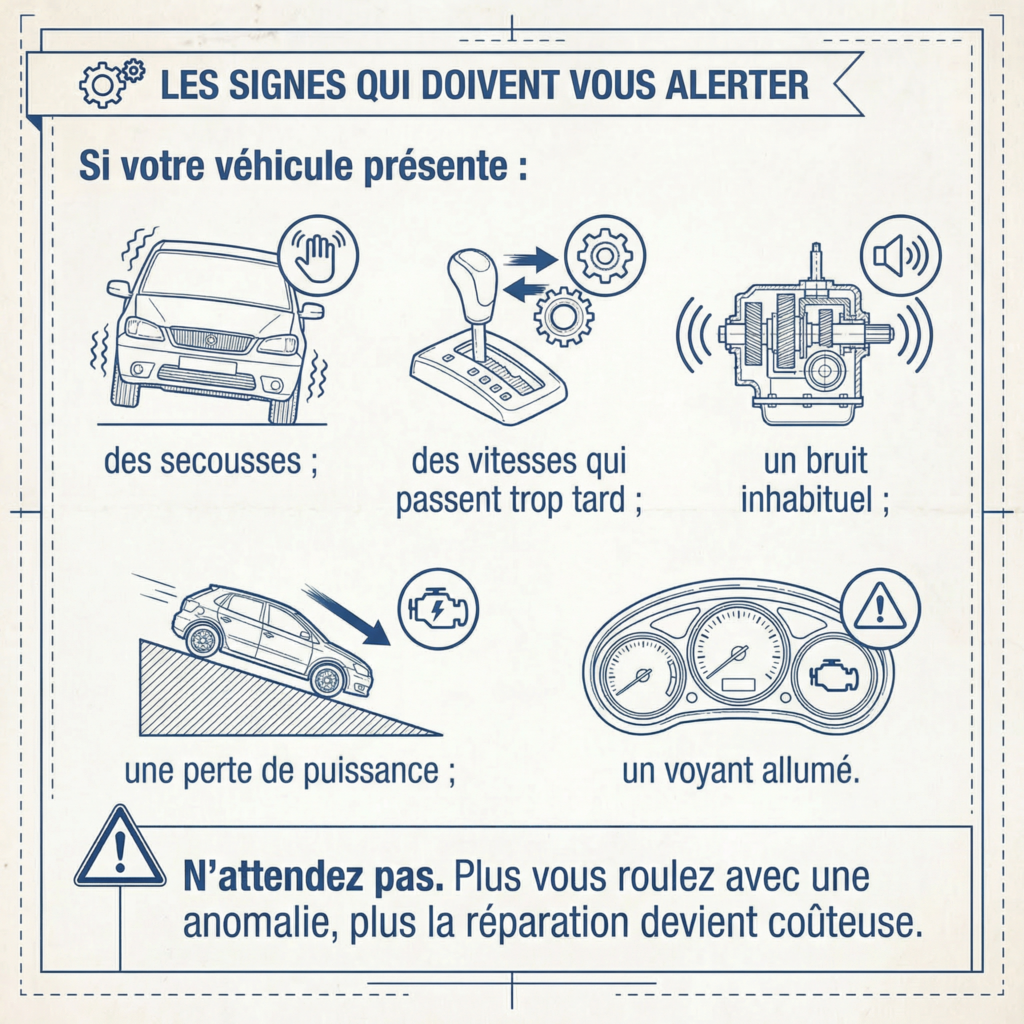 LES SIGNES QUI DOIVENT VOUS ALERTER

Si votre véhicule présente :

des secousses ;

des vitesses qui passent trop tard ;

un bruit inhabituel ;

une perte de puissance ;

un voyant allumé.

N'attendez pas. Plus vous roulez avec une anomalie, plus la réparation devient coûteuse.