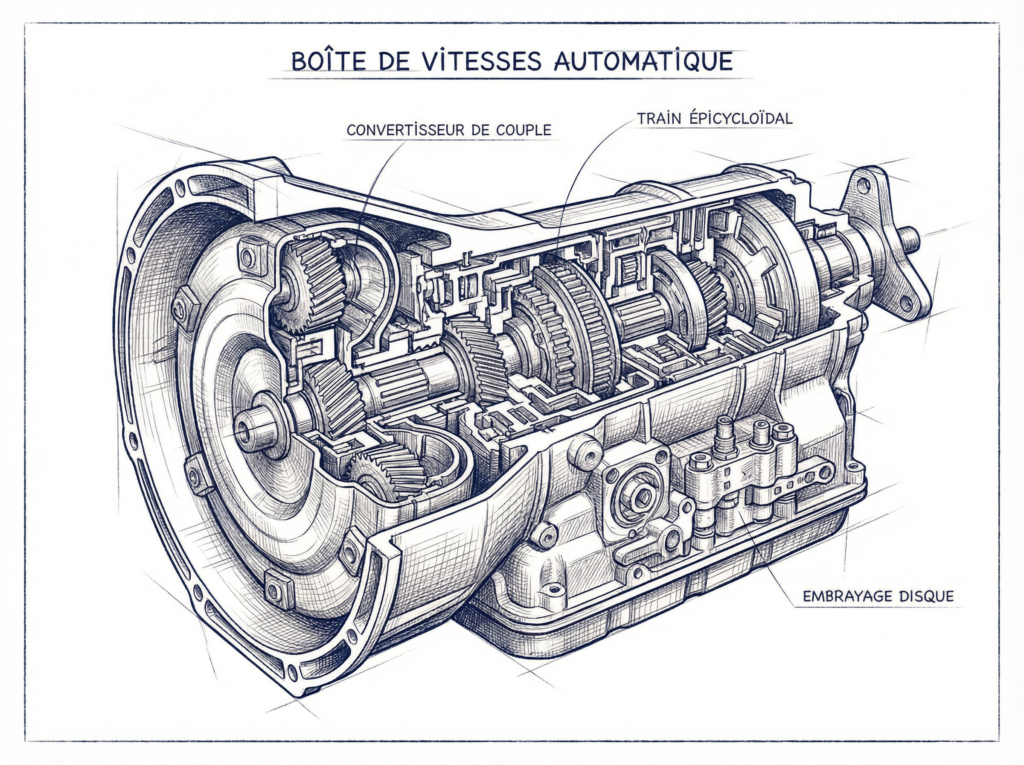 BOÎTE DE VITESSES AUTOMATIQUE

CONVERTISSEUR DE COUPLE

TRAIN ÉPICYCLOÏDAL

EMBRAYAGE DISQUE